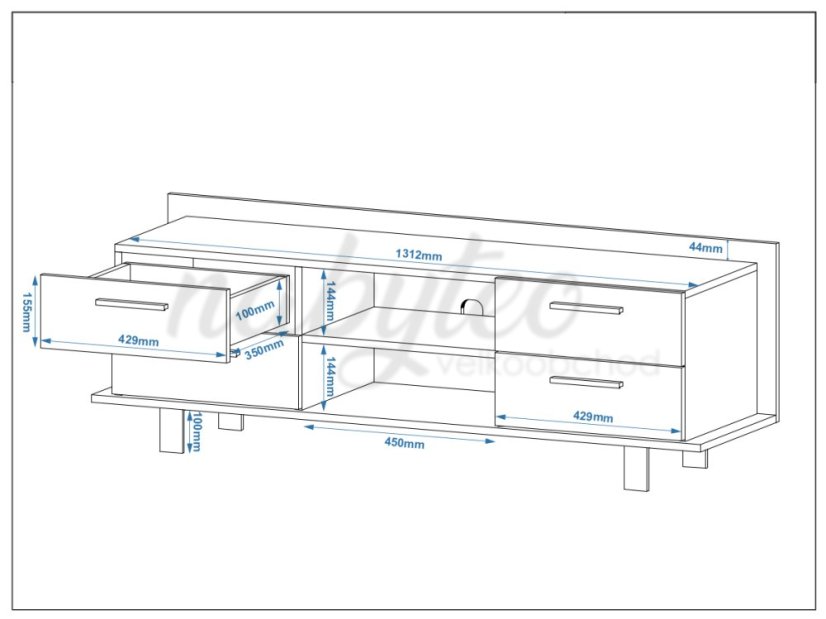 1312mm
44mm
155mm
100mm
429mm
350mm
144mm
144mm
100mm
450mm
429mm
nabytec
velkoobchod